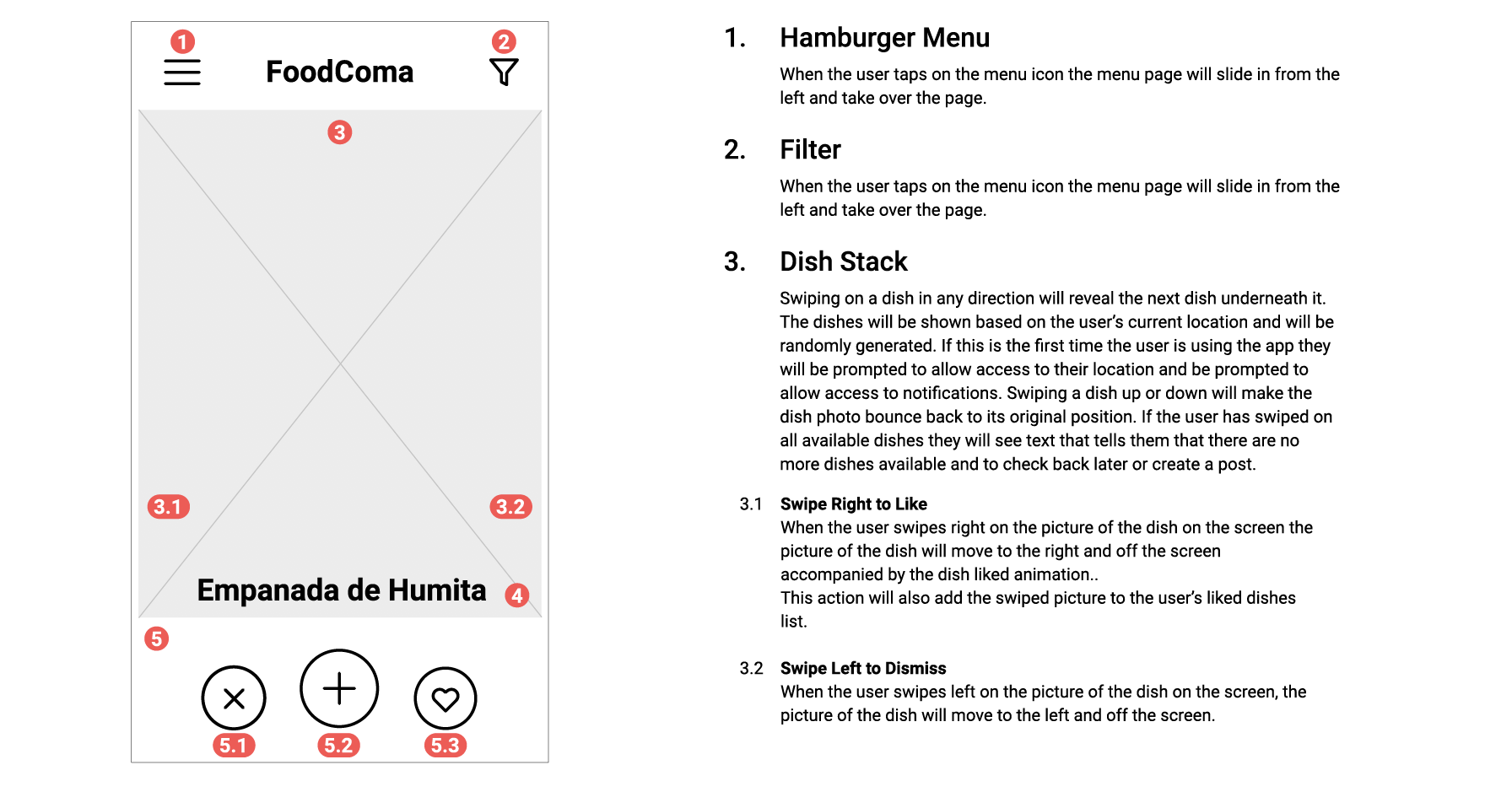 1

FoodComa

2

3

3.1

3.2

Empanada de Humita

4

5

5.1

5.2

5.3

1. Hamburger Menu

When the user taps on the menu icon the menu page will slide in from the left and take over the page.

2. Filter

When the user taps on the menu icon the menu page will slide in from the left and take over the page.

3. Dish Stack

Swiping on a dish in any direction will reveal the next dish underneath it. The dishes will be shown based on the user's current location and will be randomly generated. If this is the first time the user is using the app they will be prompted to allow access to their location and be prompted to allow access to notifications. Swiping a dish up or down will make the dish photo bounce back to its original position. If the user has swiped on all available dishes they will see text that tells them that there are no more dishes available and to check back later or create a post.

3.1 Swipe Right to Like

When the user swipes right on the picture of the dish on the screen the picture of the dish will move to the right and off the screen accompanied by the dish liked animation..

This action will also add the swiped picture to the user's liked dishes list.

3.2 Swipe Left to Dismiss

When the user swipes left on the picture of the dish on the screen, the picture of the dish will move to the left and off the screen.